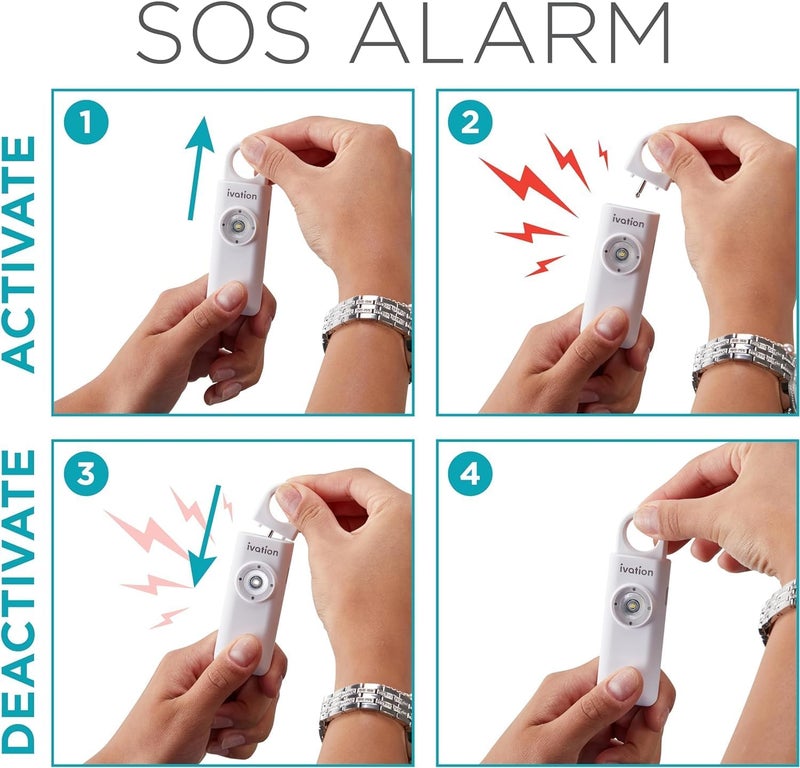 SOS ALARM

ACTIVATE

1

ivation

2

ivation

DEACTIVATE

3

ivation

4

ivation